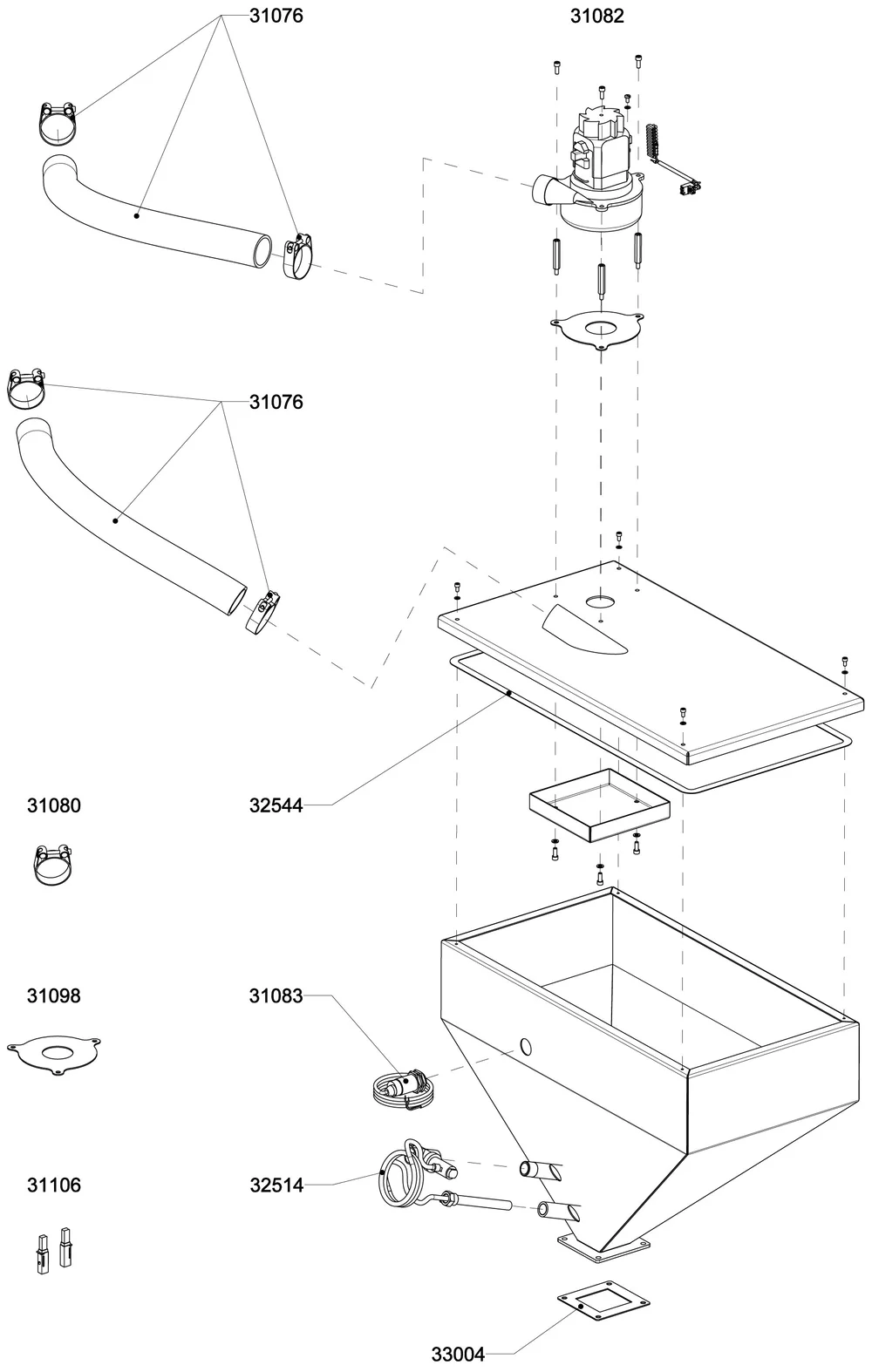 31076

31082

31076

31080

32544

31098

31083

31106

32514

33004